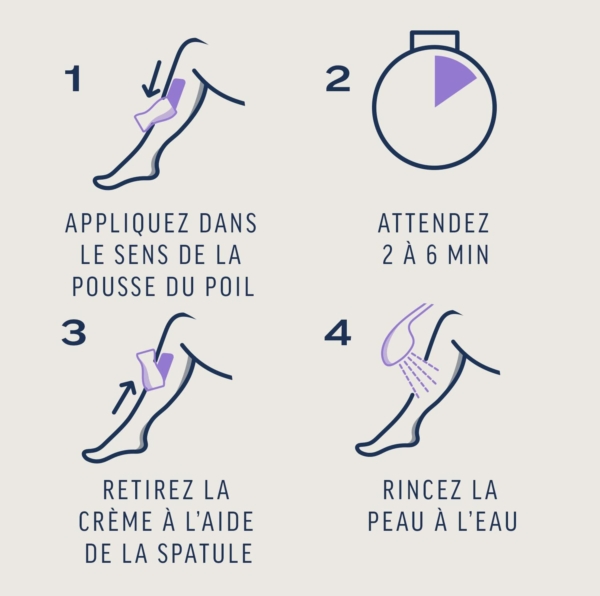 1

APPLIQUEZ DANS LE SENS DE LA POUSSE DU POIL

2

ATTENDEZ 2 À 6 MIN

3

RETIREZ LA CRÈME À L'AIDE DE LA SPATULE

4

RINCEZ LA PEAU À L'EAU